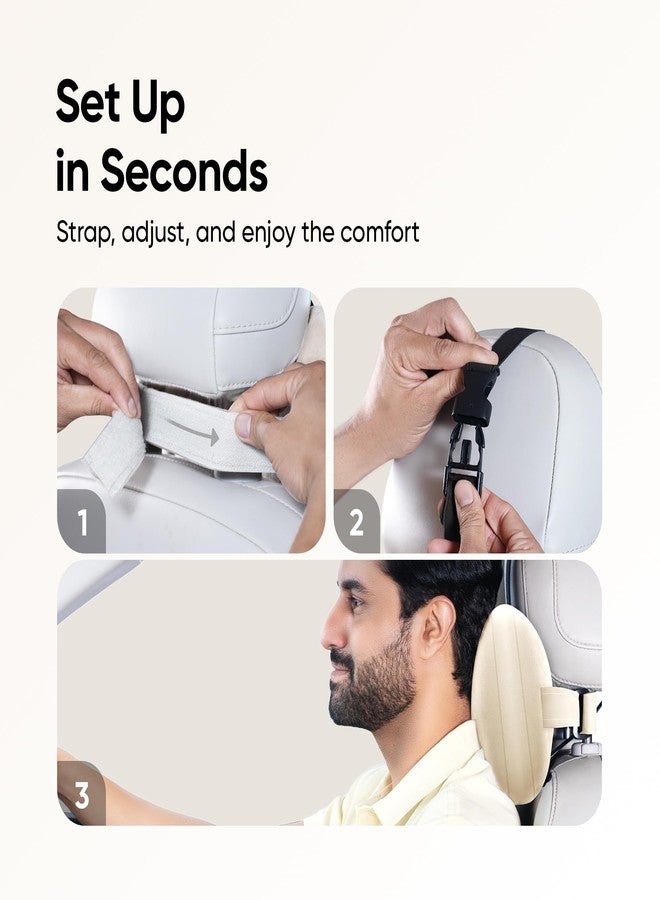 Set Up
in Seconds

Strap, adjust, and enjoy the comfort

1

2

3